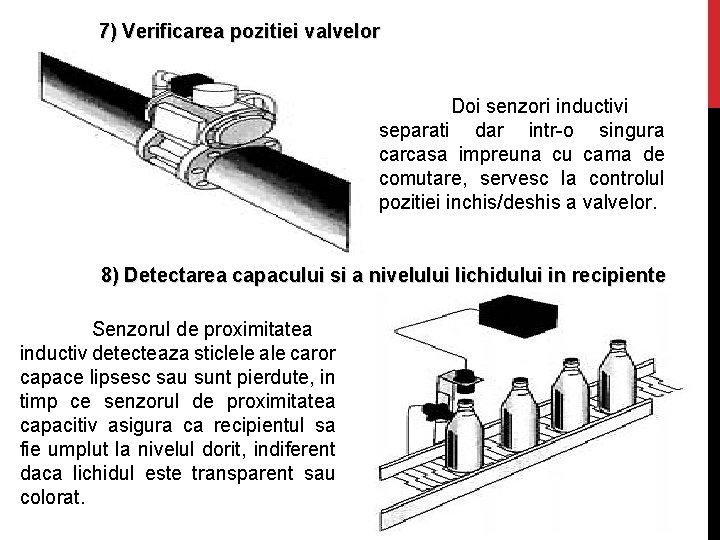 7) Verificarea pozitiei valvelor

Doi senzori inductivi separati dar intr-o singura carcasa impreuna cu cama de comutare, servesc la controlul pozitiei inchis/deshis a valvelor.

8) Detectarea capacului si a nivelului lichidului in recipiente

Senzorul de proximitatea inductiv detecteaza sticlele ale caror capace lipsesc sau sunt pierdute, in timp ce senzorul de proximitatea capacitiv asigura ca recipientul sa fie umplut la nivelul dorit, indiferent daca lichidul este transparent sau colorat.