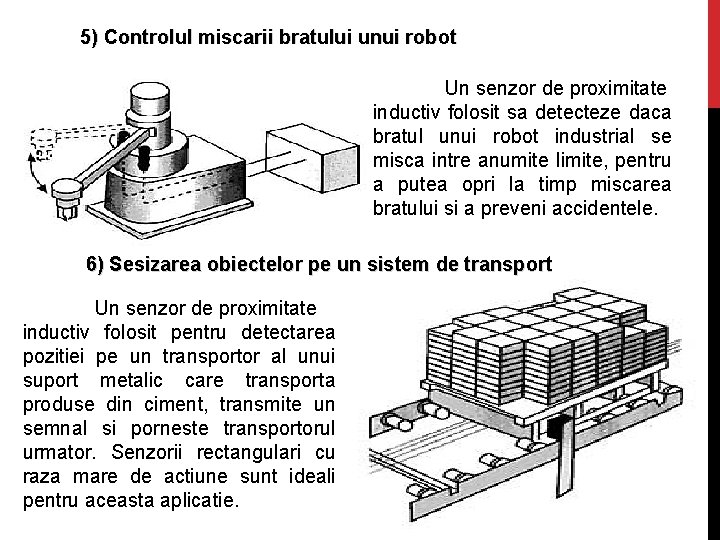 5) Controlul miscarii bratului unui robot

Un senzor de proximitate inductiv folosit sa detecteze daca bratul unui robot industrial se misca intre anumite limite, pentru a putea opri la timp miscarea bratului si a preveni accidentele.

6) Sesizarea obiectelor pe un sistem de transport

Un senzor de proximitate inductiv folosit pentru detectarea pozitiei pe un transportor al unui suport metalic care transporta produse din ciment, transmite un semnal si porneste transportorul urmator. Senzorii rectangulari cu raza mare de actiune sunt ideali pentru aceasta aplicatie.