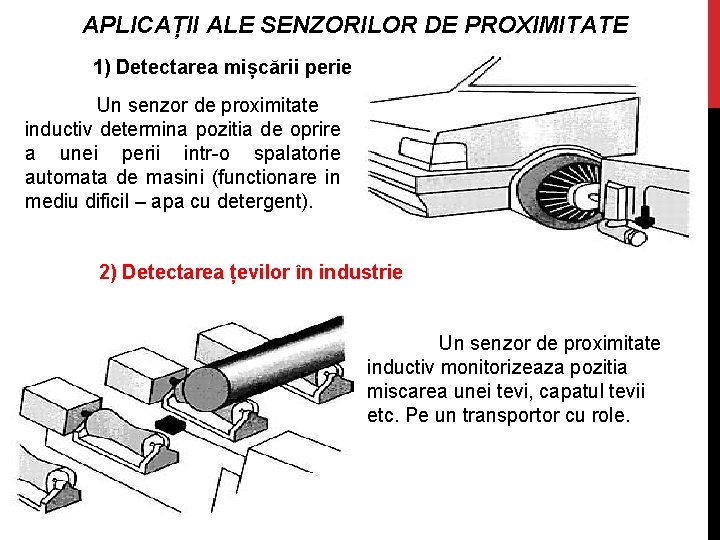 APLICAȚII ALE SENZORILOR DE PROXIMITATE

1) Detectarea mișcării perie

Un senzor de proximitate inductiv determina pozitia de oprire a unei perii intr-o spalatorie automata de masini (functionare in mediu dificil – apa cu detergent).

2) Detectarea țevilor în industrie

Un senzor de proximitate inductiv monitorizeaza pozitia miscarea unei tevi, capatul tevii etc. Pe un transportor cu role.