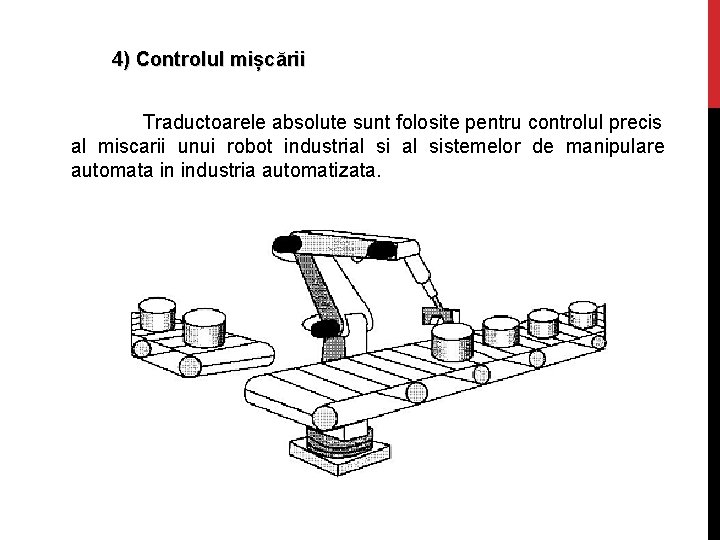 4) Controlul mișcării

Traductoarele absolute sunt folosite pentru controlul precis al miscarii unui robot industrial si al sistemelor de manipulare automata in industria automatizata.