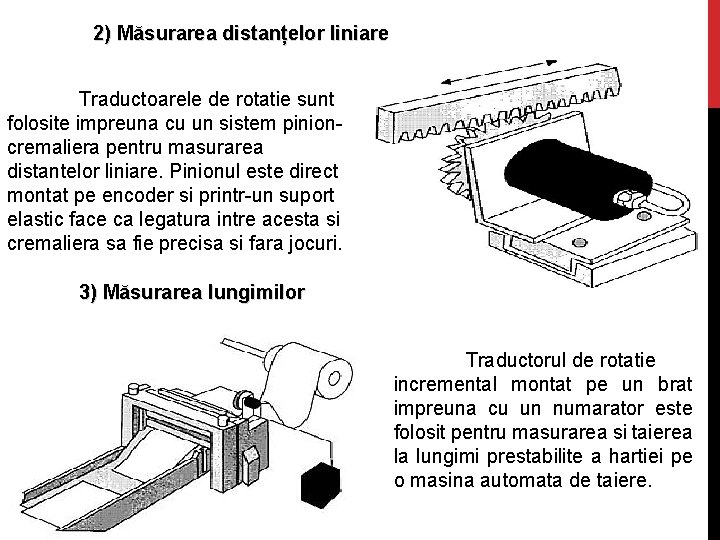 2) Măsurarea distanțelor liniare

Traductoarele de rotatie sunt folosite impreuna cu un sistem pinion-cremaliera pentru masurarea distantelor liniare. Pinionul este direct montat pe encoder si printr-un suport elastic face ca legatura intre acesta si cremaliera sa fie precisa si fara jocuri.

3) Măsurarea lungimilor

Traductorul de rotatie incremental montat pe un brat impreuna cu un numarator este folosit pentru masurarea si taierea la lungimi prestabilite a hartiei pe o masina automata de taiere.