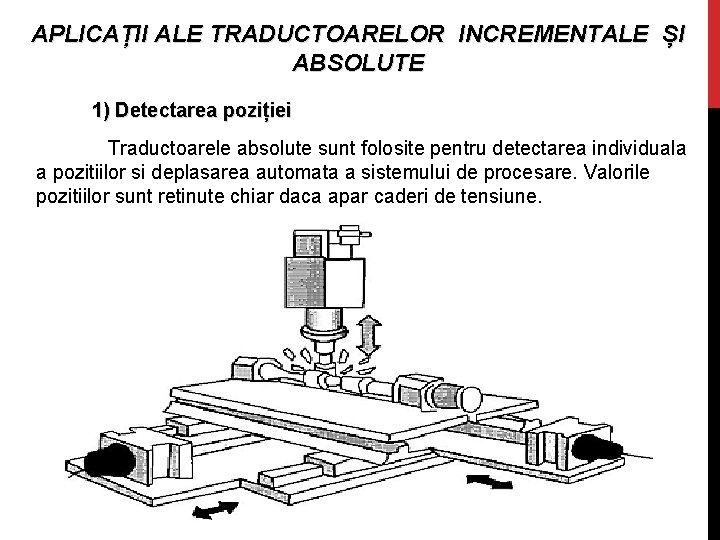 APLICAȚII ALE TRADUCTOARELOR INCREMENTALE ȘI ABSOLUTE

1) Detectarea poziției

Traductoarele absolute sunt folosite pentru detectarea individuala a pozitiilor si deplasarea automata a sistemului de procesare. Valorile pozitiilor sunt retinute chiar daca apar caderi de tensiune.