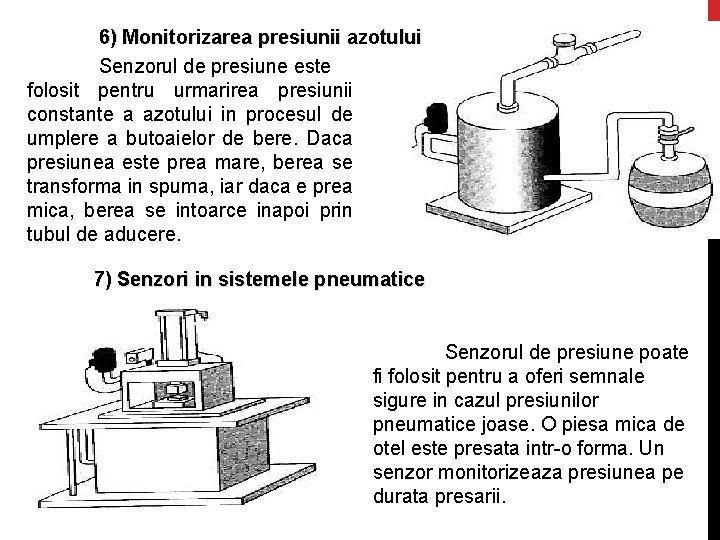 6) Monitorizarea presiunii azotului

Senzorul de presiune este folosit pentru urmarirea presiunii constante a azotului in procesul de umplere a butoaielor de bere. Daca presiunea este prea mare, berea se transforma in spuma, iar daca e prea mica, berea se intoarce inapoi prin tubul de aducere.

7) Senzori in sistemele pneumatice

Senzorul de presiune poate fi folosit pentru a oferi semnale sigure in cazul presiunilor pneumatice joase. O piesa mica de otel este presata intr-o forma. Un senzor monitorizeaza presiunea pe durata presarii.