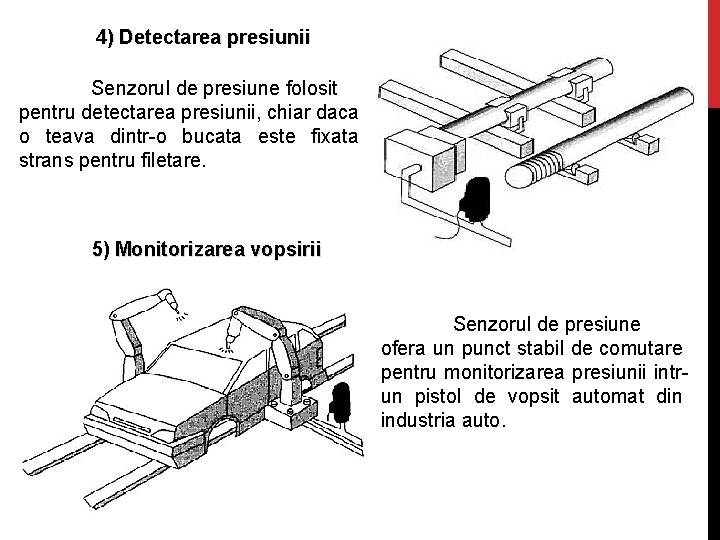 4) Detectarea presiunii

Senzorul de presiune folosit pentru detectarea presiunii, chiar daca o teava dintr-o bucata este fixata strans pentru filetare.

5) Monitorizarea vopsirii

Senzorul de presiune ofera un punct stabil de comutare pentru monitorizarea presiunii intr-un pistol de vopsit automat din industria auto.