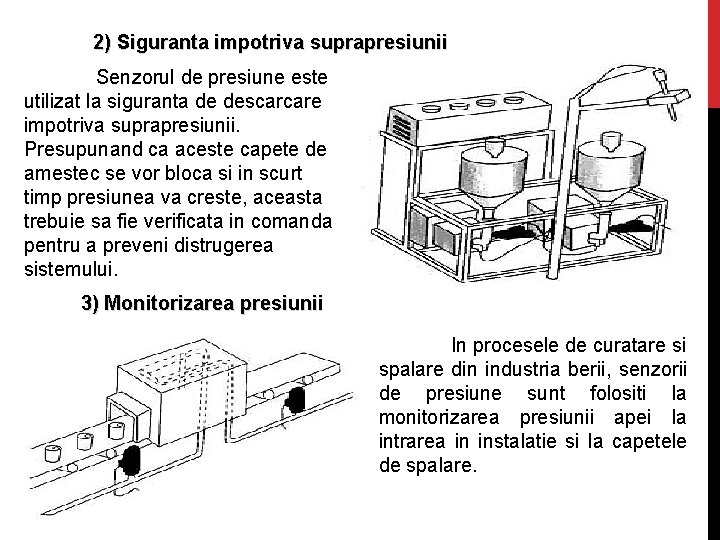 2) Siguranta impotriva suprapresiunii

Senzorul de presiune este utilizat la siguranta de descarcare impotriva suprapresiunii. Presupunand ca aceste capete de amestec se vor bloca si in scurt timp presiunea va creste, aceasta trebuie sa fie verificata in comanda pentru a preveni distrugerea sistemului.

3) Monitorizarea presiunii

In procesele de curatare si spalare din industria berii, senzorii de presiune sunt folositi la monitorizarea presiunii apei la intrarea in instalatie si la capetele de spalare.