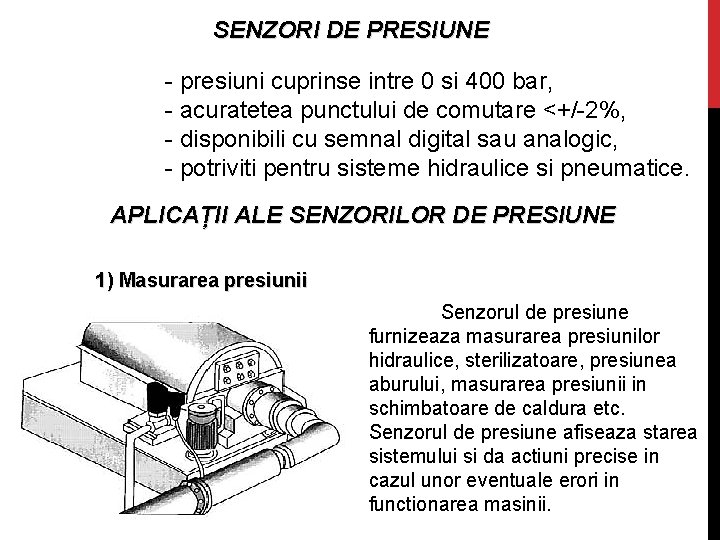 SENZORI DE PRESIUNE

- presiuni cuprinse intre 0 si 400 bar,
- acuratetea punctului de comutare <+/-2%,
- disponibili cu semnal digital sau analogic,
- potriviti pentru sisteme hidraulice si pneumatice.

APLICAȚII ALE SENZORILOR DE PRESIUNE

1) Masurarea presiunii

Senzorul de presiune furnizeaza masurarea presiunilor hidraulice, sterilizatoare, presiunea aburului, masurarea presiunii in schimbatoare de caldura etc. Senzorul de presiune afiseaza starea sistemului si da actiuni precise in cazul unor eventuale erori in functionarea masinii.