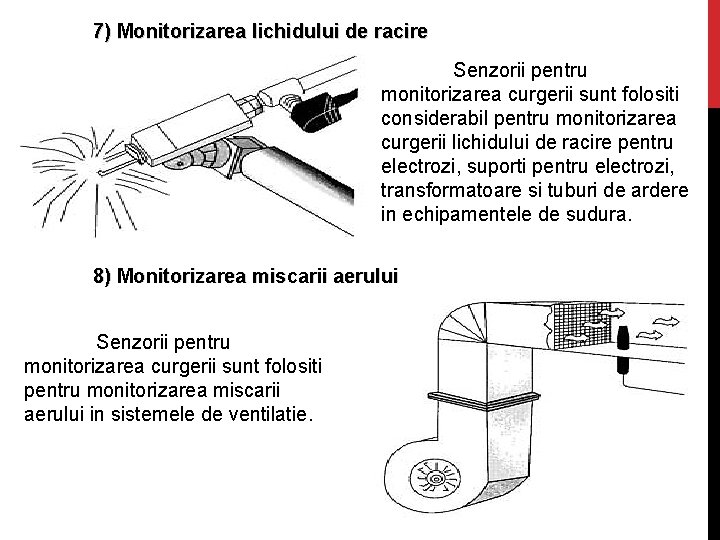 7) Monitorizarea lichidului de racire

Senzorii pentru monitorizarea curgerii sunt folositi considerabil pentru monitorizarea curgerii lichidului de racire pentru electrozi, suporti pentru electrozi, transformatoare si tuburi de ardere in echipamentele de sudura.

8) Monitorizarea miscarii aerului

Senzorii pentru monitorizarea curgerii sunt folositi pentru monitorizarea miscarii aerului in sistemele de ventilatie.