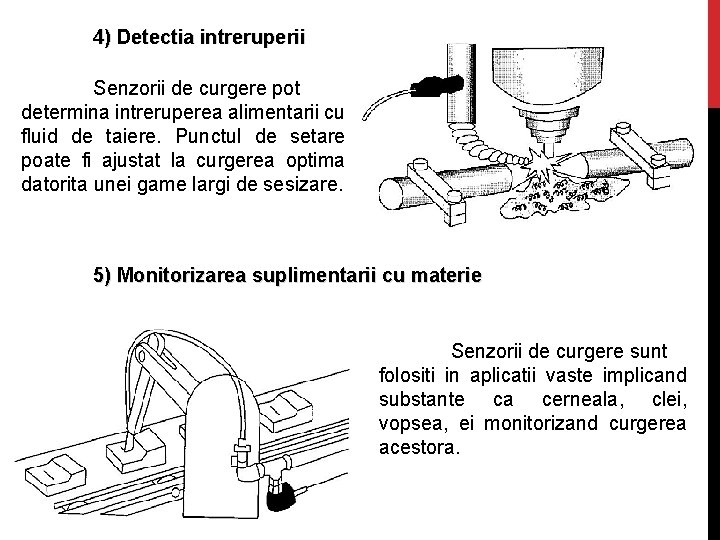 4) Detectia intreruperii

Senzorii de curgere pot determina intreruperea alimentarii cu fluid de taiere. Punctul de setare poate fi ajustat la curgerea optima datorita unei game largi de sesizare.

5) Monitorizarea suplimentarii cu materie

Senzorii de curgere sunt folositi in aplicatii vaste implicand substante ca cerneala, clei, vopsea, ei monitorizand curgerea acestora.