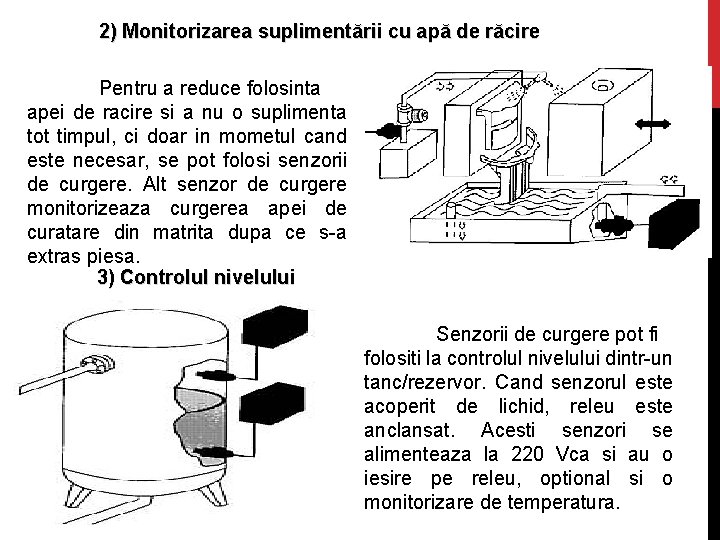 2) Monitorizarea suplimentării cu apă de răcire

Pentru a reduce folosinta apei de racire si a nu o suplimenta tot timpul, ci doar in mometul cand este necesar, se pot folosi senzorii de curgere. Alt senzor de curgere monitorizeaza curgerea apei de curatare din matrita dupa ce s-a extras piesa.

3) Controlul nivelului

Senzorii de curgere pot fi folositi la controlul nivelului dintr-un tanc/rezervor. Cand senzorul este acoperit de lichid, releu este anclansat. Acesti senzori se alimenteaza la 220 Vca si au o iesire pe releu, optional si o monitorizare de temperatura.