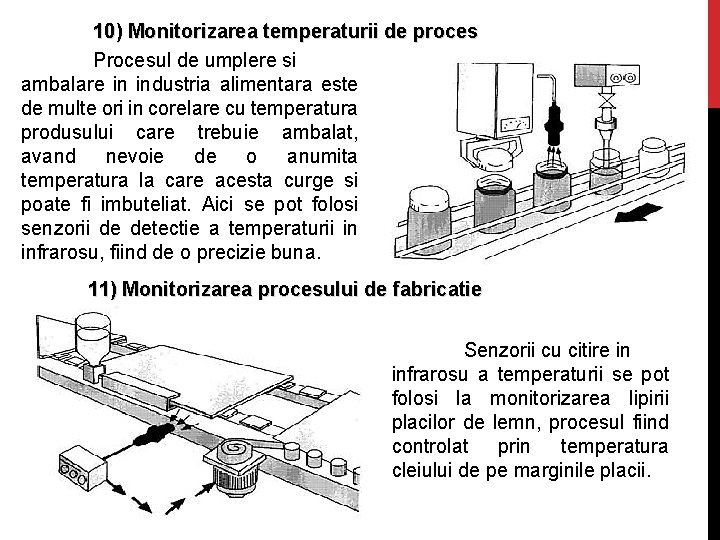 10) Monitorizarea temperaturii de proces

Procesul de umplere si ambalare in industria alimentara este de multe ori in corelare cu temperatura produsului care trebuie ambalat, avand nevoie de o anumita temperatura la care acesta curge si poate fi imbuteliat. Aici se pot folosi senzorii de detectie a temperaturii in infrarosu, fiind de o precizie buna.

11) Monitorizarea procesului de fabricatie

Senzorii cu citire in infrarosu a temperaturii se pot folosi la monitorizarea lipirii placilor de lemn, procesul fiind controlat prin temperatura cleiului de pe marginile placii.