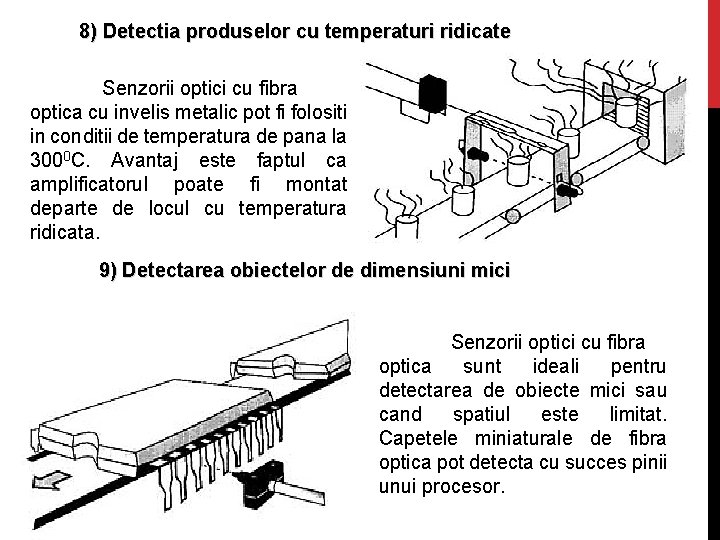 8) Detectia produselor cu temperaturi ridicate

Senzorii optici cu fibra optica cu invelis metalic pot fi folositi in conditii de temperatura de pana la $300^0$C. Avantaj este faptul ca amplificatorul poate fi montat departe de locul cu temperatura ridicata.

9) Detectarea obiectelor de dimensiuni mici

Senzorii optici cu fibra optica sunt ideali pentru detectarea de obiecte mici sau cand spatiul este limitat. Capetele miniaturale de fibra optica pot detecta cu succes pinii unui procesor.