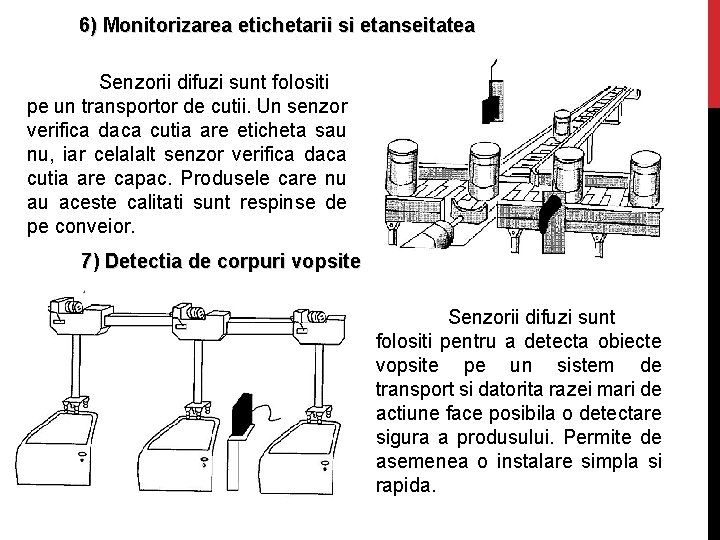 6) Monitorizarea etichetarii si etanseitatea

Senzorii difuzi sunt folositi pe un transportor de cutii. Un senzor verifica daca cutia are eticheta sau nu, iar celalalt senzor verifica daca cutia are capac. Produsele care nu au aceste calitati sunt respinse de pe conveior.

7) Detectia de corpuri vopsite

Senzorii difuzi sunt folositi pentru a detecta obiecte vopsite pe un sistem de transport si datorita razei mari de actiune face posibila o detectare sigura a produsului. Permite de asemenea o instalare simpla si rapida.