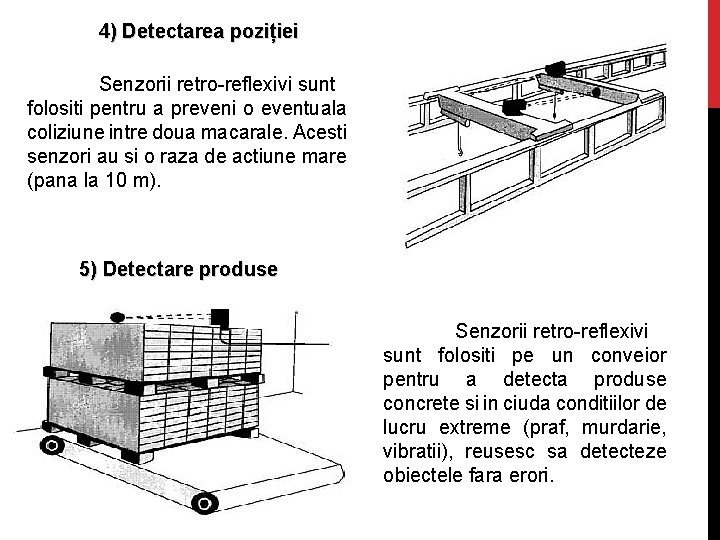 4) Detectarea poziției

Senzorii retro-reflexivi sunt folositi pentru a preveni o eventuala coliziune intre doua macarale. Acesti senzori au si o raza de actiune mare (pana la 10 m).

5) Detectare produse

Senzorii retro-reflexivi sunt folositi pe un conveior pentru a detecta produse concrete si in ciuda conditiilor de lucru extreme (praf, murdarie, vibratii), reusesc sa detecteze obiectele fara erori.