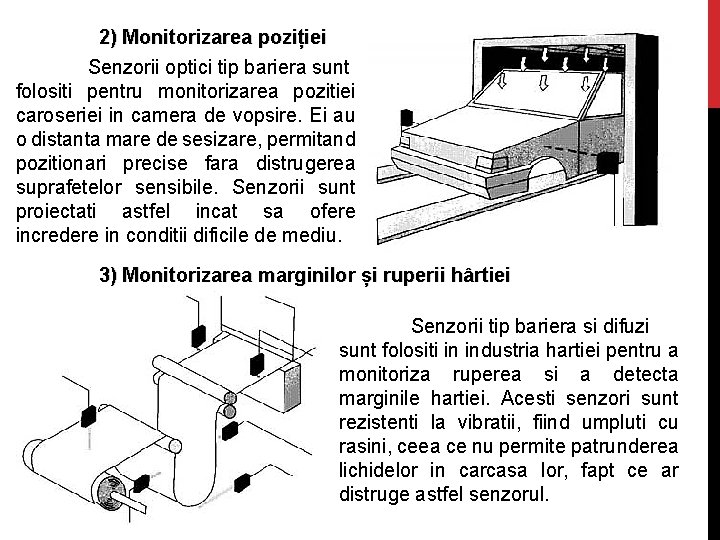 2) Monitorizarea poziției

Senzorii optici tip bariera sunt folositi pentru monitorizarea pozitiei caroseriei in camera de vopsire. Ei au o distanta mare de sesizare, permitand pozitionari precise fara distrugerea suprafetelor sensibile. Senzorii sunt proiectati astfel incat sa ofere incredere in conditii dificile de mediu.

3) Monitorizarea marginilor și ruperii hârtiei

Senzorii tip bariera si difuzi sunt folositi in industria hartiei pentru a monitoriza ruperea si a detecta marginile hartiei. Acesti senzori sunt rezistenti la vibratii, fiind umpluti cu rasini, ceea ce nu permite patrunderea lichidelor in carcasa lor, fapt ce ar distruge astfel senzorul.