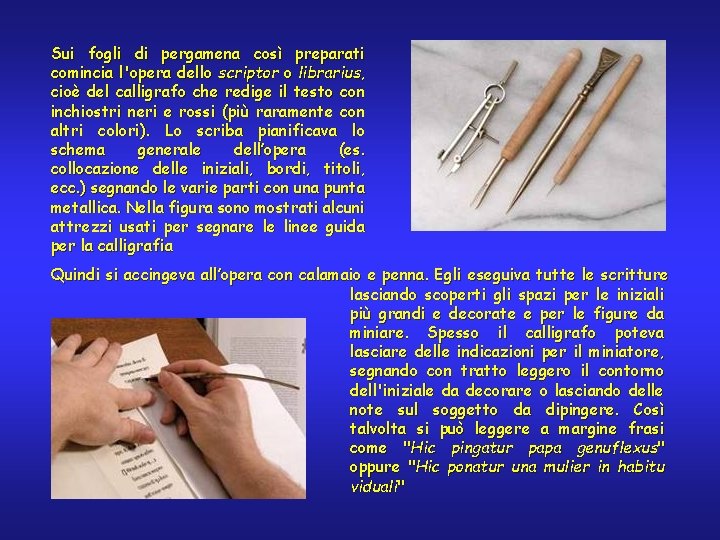 Sui fogli di pergamena così preparati comincia l'opera dello scriptor o librarius, cioè del calligrafo che redige il testo con inchiostri neri e rossi (più raramente con altri colori). Lo scriba pianificava lo schema generale dell'opera (es. collocazione delle iniziali, bordi, titoli, ecc.) segnando le varie parti con una punta metallica. Nella figura sono mostrati alcuni attrezzi usati per segnare le linee guida per la calligrafia

Quindi si accingeva all'opera con calamaio e penna. Egli eseguiva tutte le scritture lasciando scoperti gli spazi per le iniziali più grandi e decorate e per le figure da miniare. Spesso il calligrafo poteva lasciare delle indicazioni per il miniatore, segnando con tratto leggero il contorno dell'iniziale da decorare o lasciando delle note sul soggetto da dipingere. Così talvolta si può leggere a margine frasi come "Hic pingatur papa genuflexus" oppure "Hic ponatur una mulier in habitu viduali"