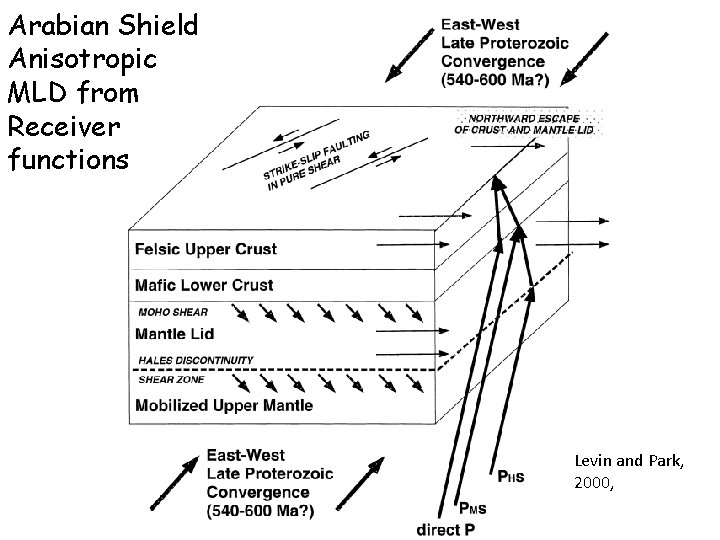 Arabian Shield Anisotropic MLD from Receiver functions

East-West
Late Proterozoic
Convergence
(540-600 Ma?)

NORTHWARD ESCAPE OF CRUST AND MANTLE LID

STRIKE-SLIP FAULTING IN PURE SHEAR

Felsic Upper Crust

Mafic Lower Crust

MOHO SHEAR

Mantle Lid

HALES DISCONTINUITY

SHEAR ZONE

Mobilized Upper Mantle

East-West
Late Proterozoic
Convergence
(540-600 Ma?)

$P_{HS}$

$P_{MS}$

direct P

Levin and Park, 2000,