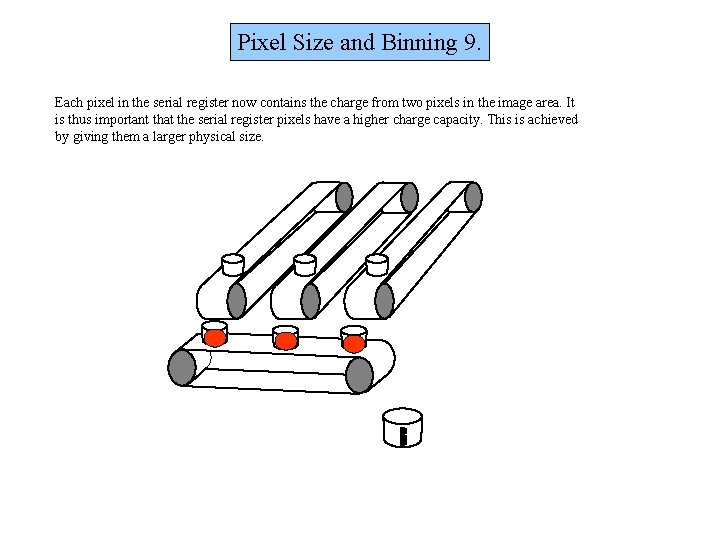 Pixel Size and Binning 9.

Each pixel in the serial register now contains the charge from two pixels in the image area. It is thus important that the serial register pixels have a higher charge capacity. This is achieved by giving them a larger physical size.