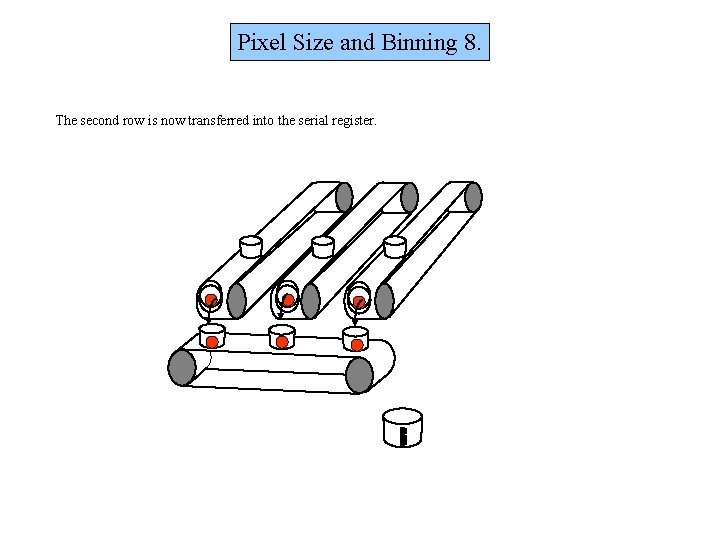 Pixel Size and Binning 8.

The second row is now transferred into the serial register.