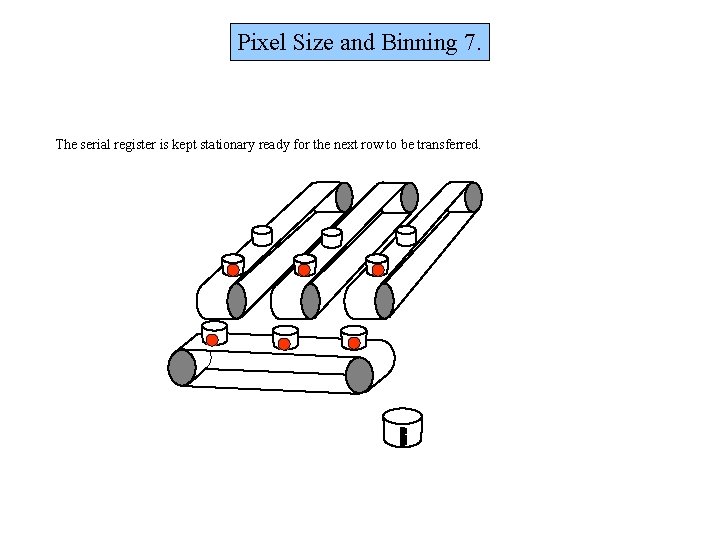 Pixel Size and Binning 7.

The serial register is kept stationary ready for the next row to be transferred.