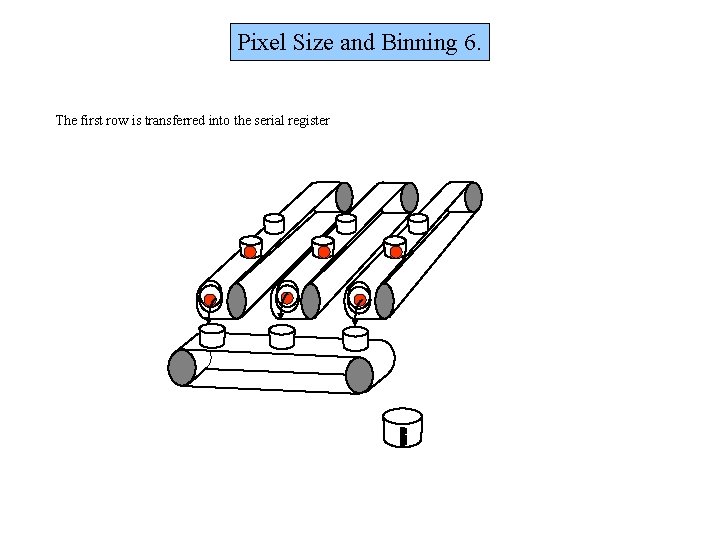 Pixel Size and Binning 6.

The first row is transferred into the serial register