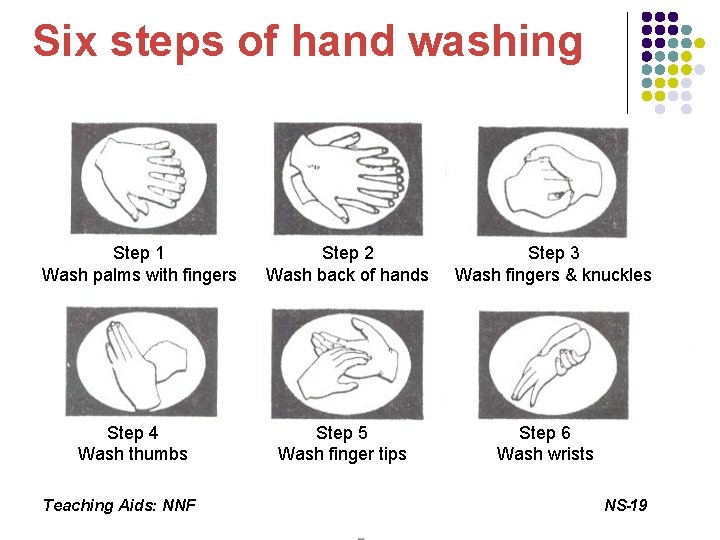 Six steps of hand washing

Step 1
Wash palms with fingers

Step 2
Wash back of hands

Step 3
Wash fingers & knuckles

Step 4
Wash thumbs

Step 5
Wash finger tips

Step 6
Wash wrists

Teaching Aids: NNF

NS-19