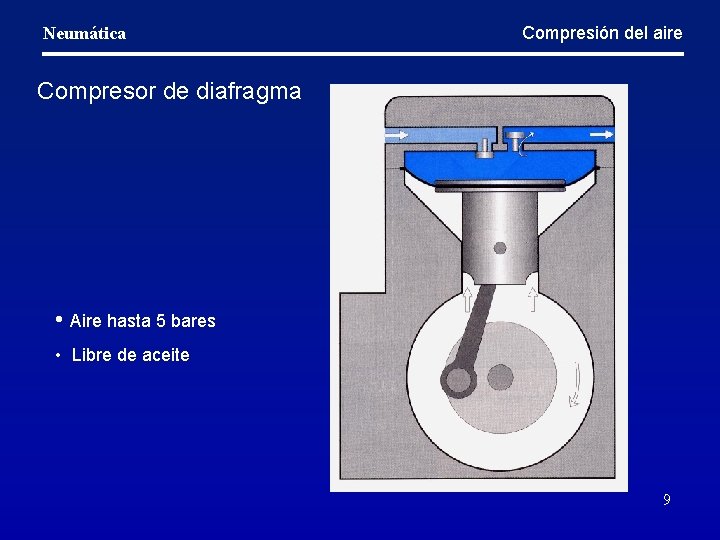 Neumática

Compresión del aire

Compresor de diafragma

• Aire hasta 5 bares

• Libre de aceite

9