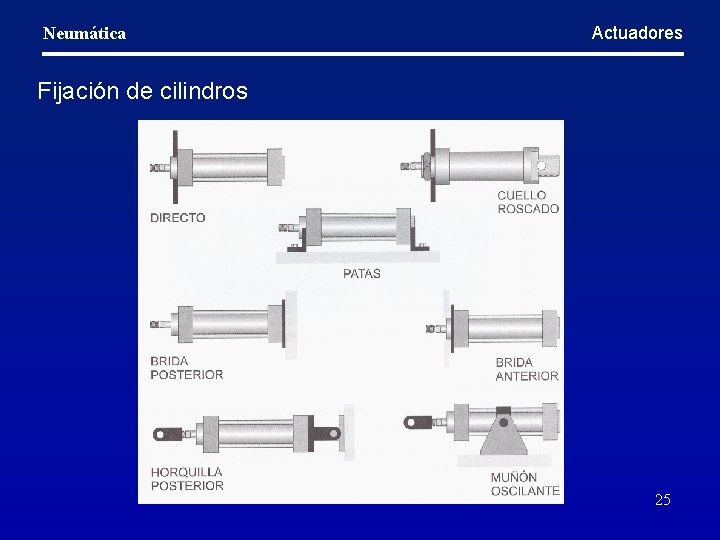 Neumática

Actuadores

Fijación de cilindros

DIRECTO

CUELLO ROSCADO

PATAS

BRIDA POSTERIOR

BRIDA ANTERIOR

HORQUILLA POSTERIOR

MUÑÓN OSCILANTE

25