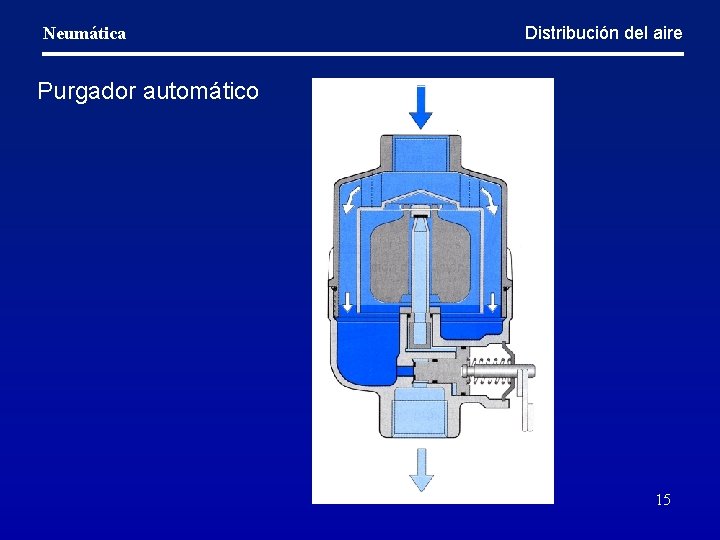 Neumática

Distribución del aire

Purgador automático

15