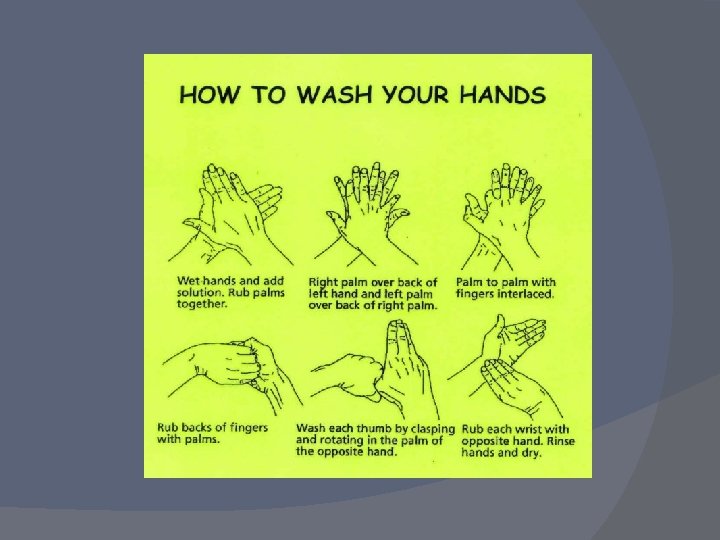 HOW TO WASH YOUR HANDS

Wet hands and add solution. Rub palms together.

Right palm over back of left hand and left palm over back of right palm.

Palm to palm with fingers interlaced.

Rub backs of fingers with palms.

Wash each thumb by clasping and rotating in the palm of the opposite hand.

Rub each wrist with opposite hand. Rinse hands and dry.