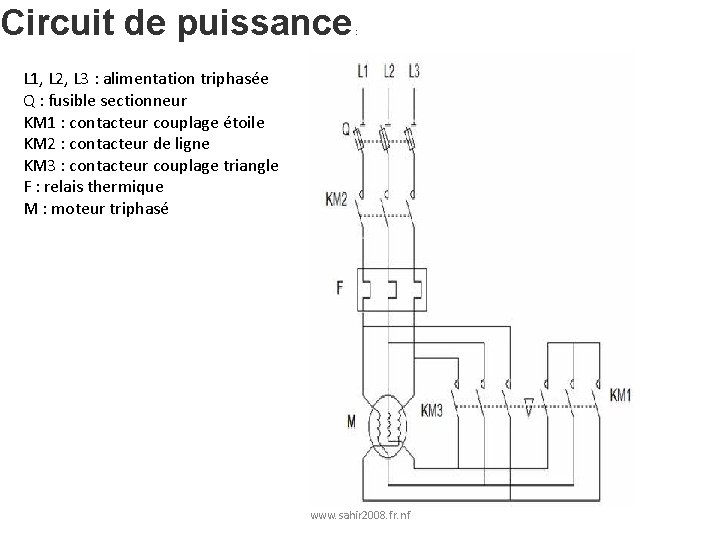 Circuit de puissance :

L1, L2, L3 : alimentation triphasée
Q : fusible sectionneur
KM1 : contacteur couplage étoile
KM2 : contacteur de ligne
KM3 : contacteur couplage triangle
F : relais thermique
M : moteur triphasé

L1 L2 L3
Q
KM2
F
M
KM3
KM1

www.sahir2008.fr.nf