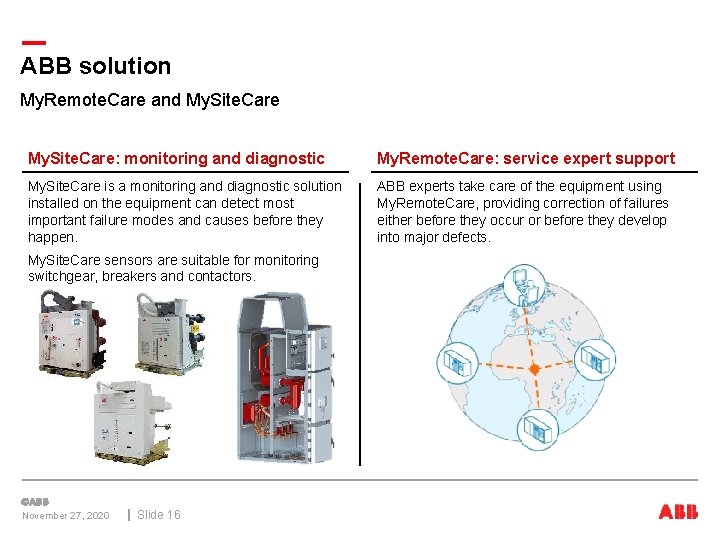 ABB solution

MyRemoteCare and MySiteCare

MySiteCare: monitoring and diagnostic

MySiteCare is a monitoring and diagnostic solution installed on the equipment can detect most important failure modes and causes before they happen.

MySiteCare sensors are suitable for monitoring switchgear, breakers and contactors.

MyRemoteCare: service expert support

ABB experts take care of the equipment using MyRemoteCare, providing correction of failures either before they occur or before they develop into major defects.

©ABB
November 27, 2020 | Slide 16

ABB