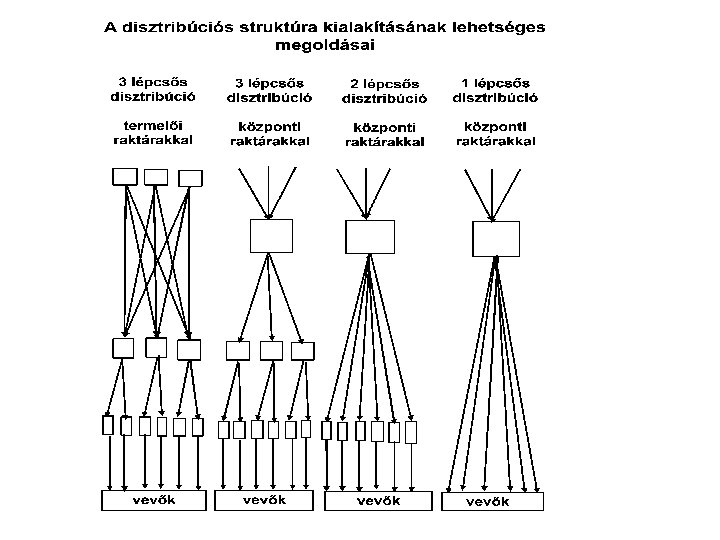 A disztribúciós struktúra kialakításának lehetséges megoldásai

3 lépcsős disztribúció

termelői raktárakkal

3 lépcsős disztribúció

központi raktárakkal

2 lépcsős disztribúció

központi raktárakkal

1 lépcsős disztribúció

központi raktárakkal

vevők

vevők

vevők

vevők