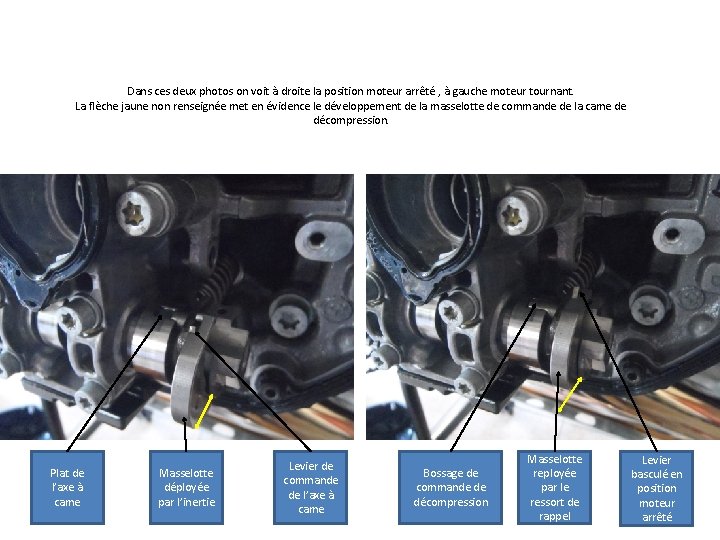 Dans ces deux photos on voit à droite la position moteur arrêté , à gauche moteur tournant.
La flèche jaune non renseignée met en évidence le développement de la masselotte de commande de la came de décompression.

Plat de l'axe à came

Masselotte déployée par l'inertie

Levier de commande de l'axe à came

Bossage de commande de décompression

Masselotte reployée par le ressort de rappel

Levier basculé en position moteur arrêté