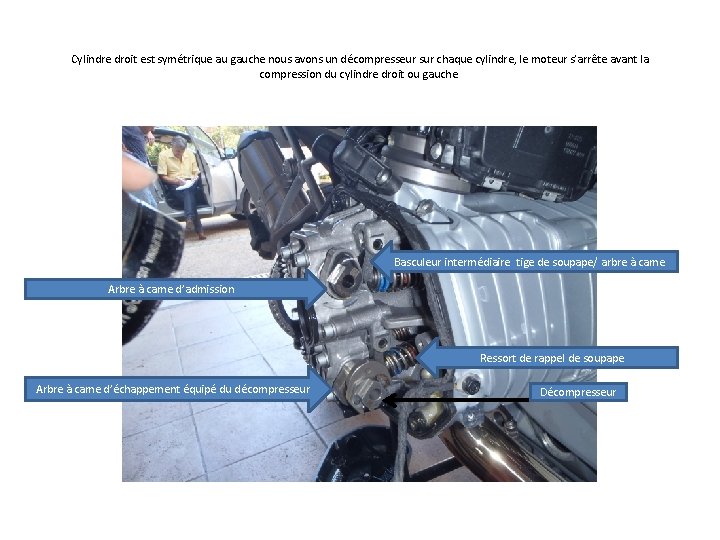 Cylindre droit est symétrique au gauche nous avons un décompresseur sur chaque cylindre, le moteur s'arrête avant la compression du cylindre droit ou gauche

Basculeur intermédiaire tige de soupape/ arbre à came

Arbre à came d'admission

Ressort de rappel de soupape

Arbre à came d'échappement équipé du décompresseur

Décompresseur