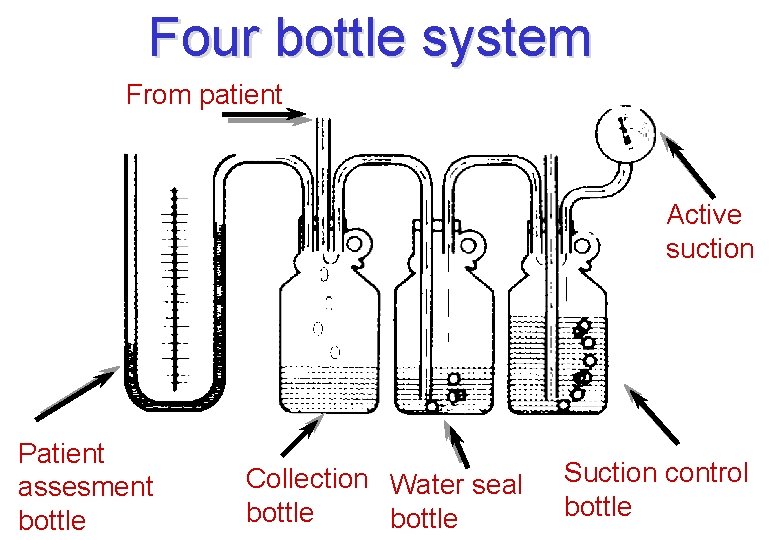 Four bottle system

From patient

Active suction

Patient assesment bottle

Collection bottle

Water seal bottle

Suction control bottle