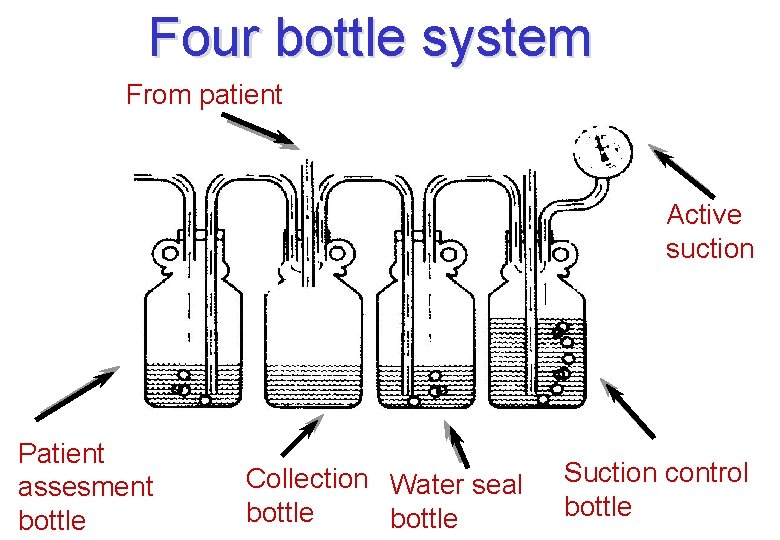 Four bottle system

From patient

Active suction

Patient assesment bottle

Collection bottle

Water seal bottle

Suction control bottle