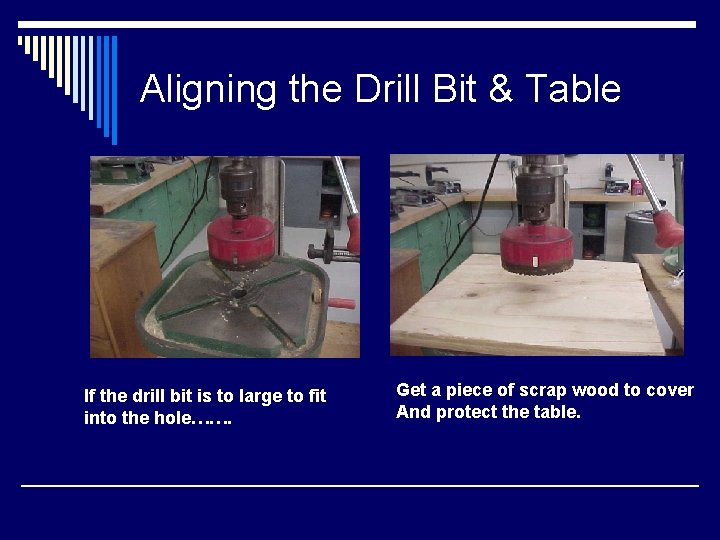 Aligning the Drill Bit & Table

If the drill bit is to large to fit into the hole…….

Get a piece of scrap wood to cover And protect the table.