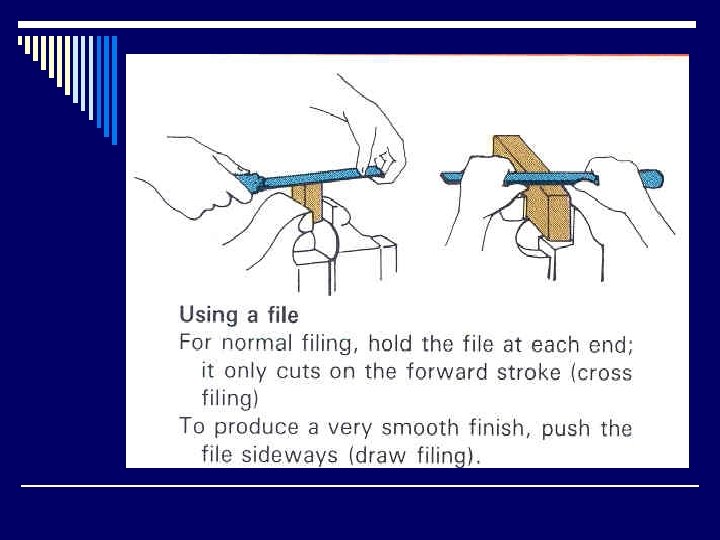 Using a file

For normal filing, hold the file at each end; it only cuts on the forward stroke (cross filing)

To produce a very smooth finish, push the file sideways (draw filing).