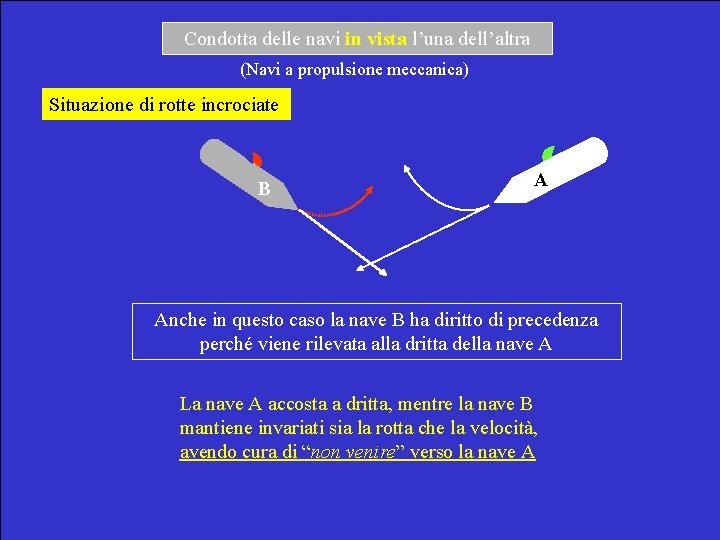 Condotta delle navi in vista l’una dell’altra

(Navi a propulsione meccanica)

Situazione di rotte incrociate

B

A

Anche in questo caso la nave B ha diritto di precedenza perché viene rilevata alla dritta della nave A

La nave A accosta a dritta, mentre la nave B mantiene invariati sia la rotta che la velocità, avendo cura di “non venire” verso la nave A