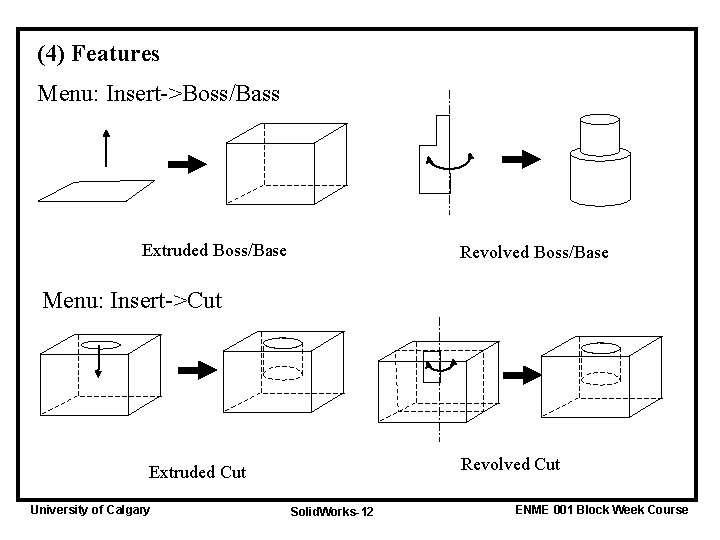 (4) Features

Menu: Insert->Boss/Bass

Extruded Boss/Base

Revolved Boss/Base

Menu: Insert->Cut

Extruded Cut

Revolved Cut

University of Calgary

SolidWorks-12

ENME 001 Block Week Course