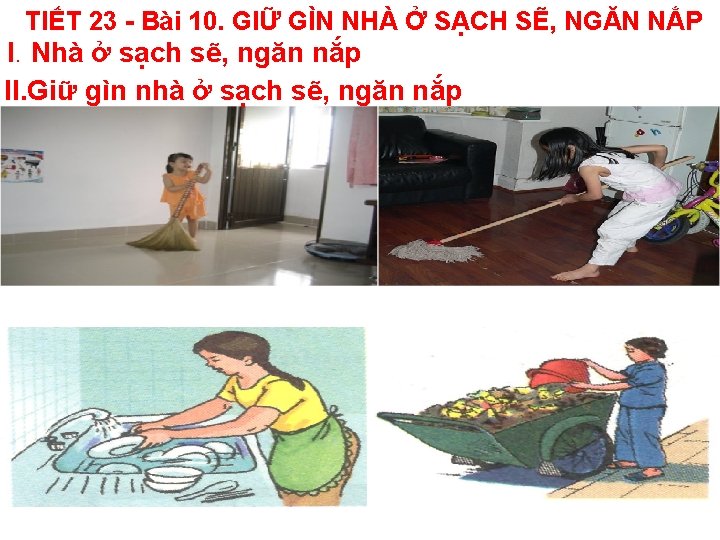 TIẾT 23 - Bài 10. GIỮ GÌN NHÀ Ở SẠCH SẼ, NGĂN NẮP

I. Nhà ở sạch sẽ, ngăn nắp

II.Giữ gìn nhà ở sạch sẽ, ngăn nắp