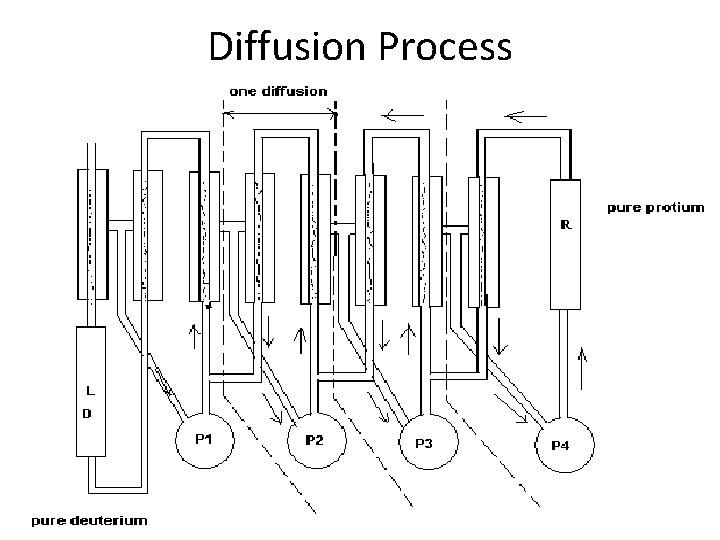 Diffusion Process

one diffusion

pure protium

R

L
D

P1

P2

P3

P4

pure deuterium