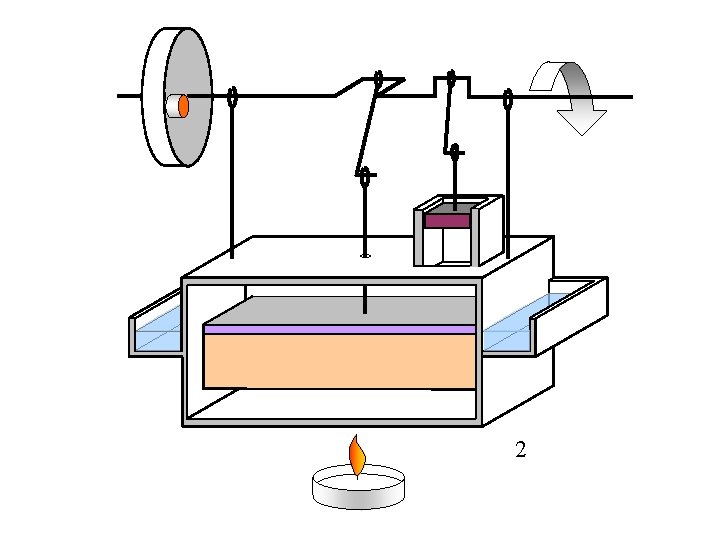 2