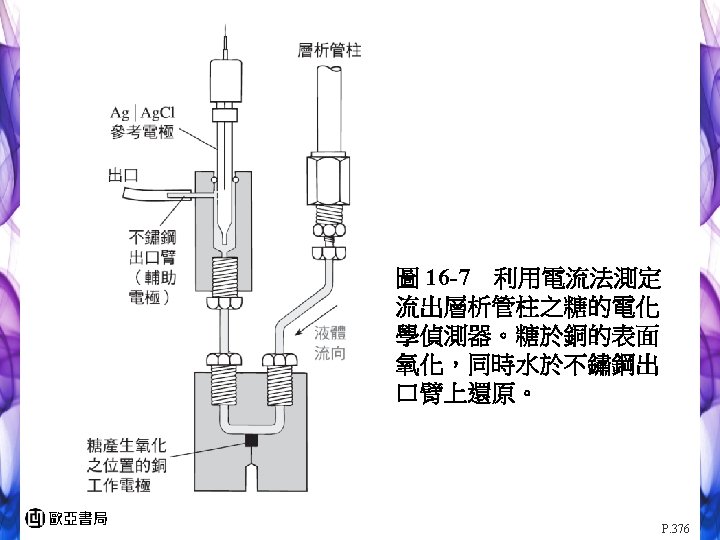 層析管柱

Ag | AgCl
參考電極

出口

不鏽鋼
出口臂
（輔助
電極）

液體
流向

糖產生氧化
之位置的銅
工作電極

圖 16-7　利用電流法測定流出層析管柱之糖的電化學偵測器。糖於銅的表面氧化，同時水於不鏽鋼出口臂上還原。

歐亞書局

P.376