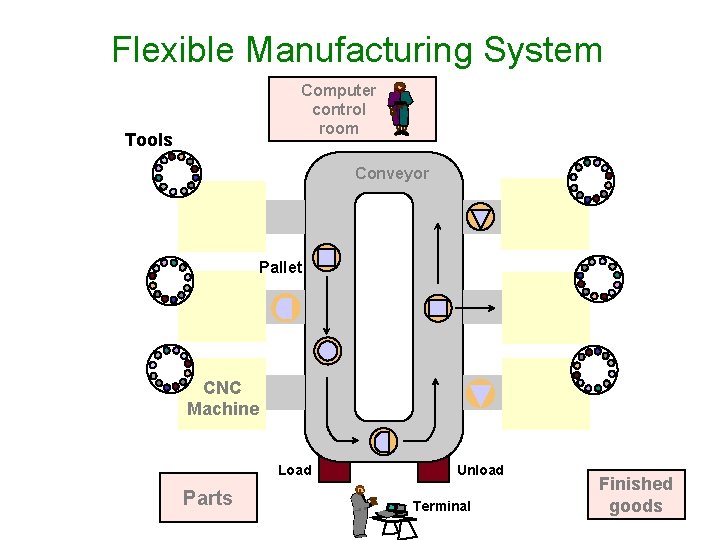 Flexible Manufacturing System

Computer control room

Tools

Conveyor

Pallet

CNC Machine

Load

Unload

Parts

Terminal

Finished goods