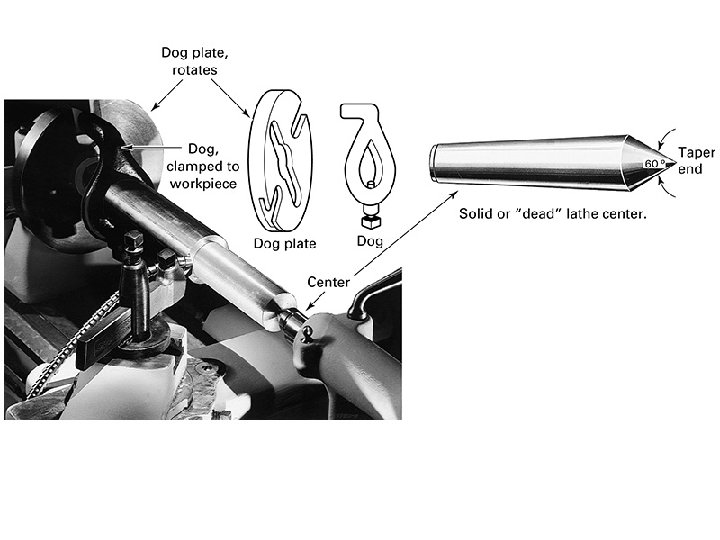 Dog plate, rotates

Dog, clamped to workpiece

Dog plate

Dog

Center

60°

Taper end

Solid or "dead" lathe center.