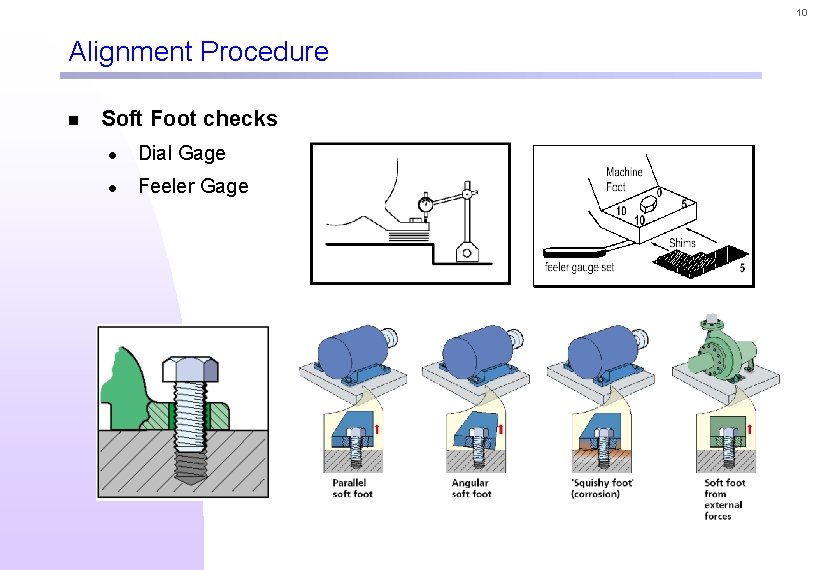 10

Alignment Procedure

Soft Foot checks

Dial Gage

Feeler Gage

Machine Foot

0

10

10

5

Shims

feeler gauge set

5

Parallel soft foot

Angular soft foot

'Squishy foot' (corrosion)

Soft foot from external forces