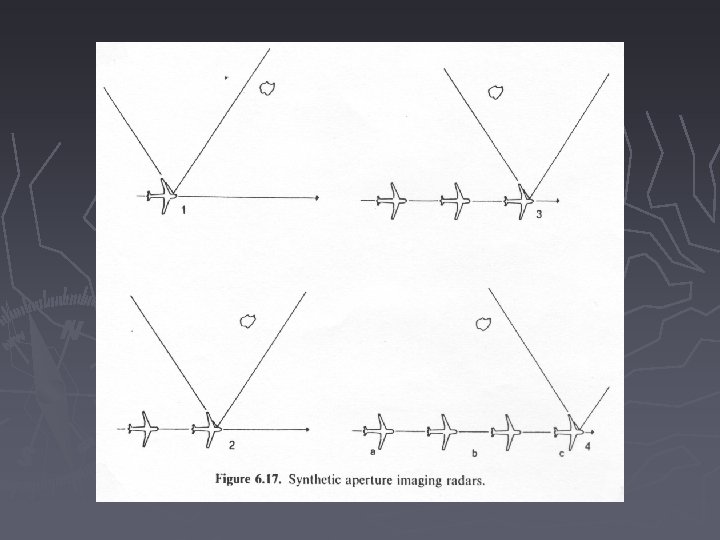 1

3

2

a

b

c

4

Figure 6.17. Synthetic aperture imaging radars.