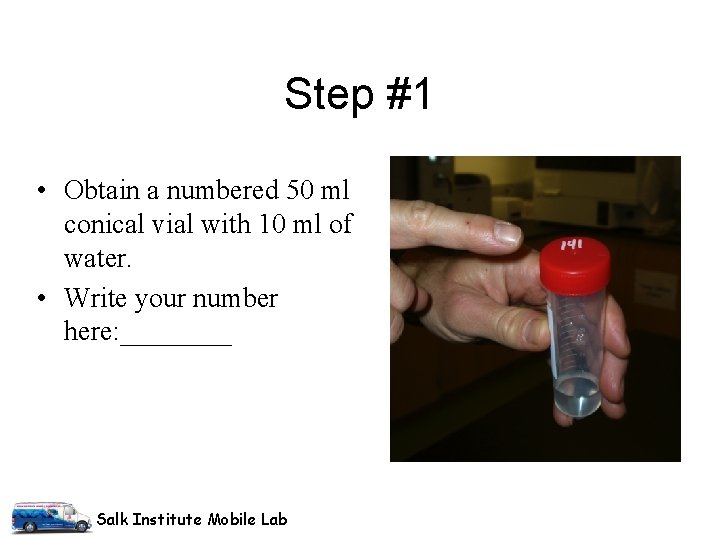 Step #1

• Obtain a numbered 50 ml conical vial with 10 ml of water.

• Write your number here:________

141

Salk Institute Mobile Lab