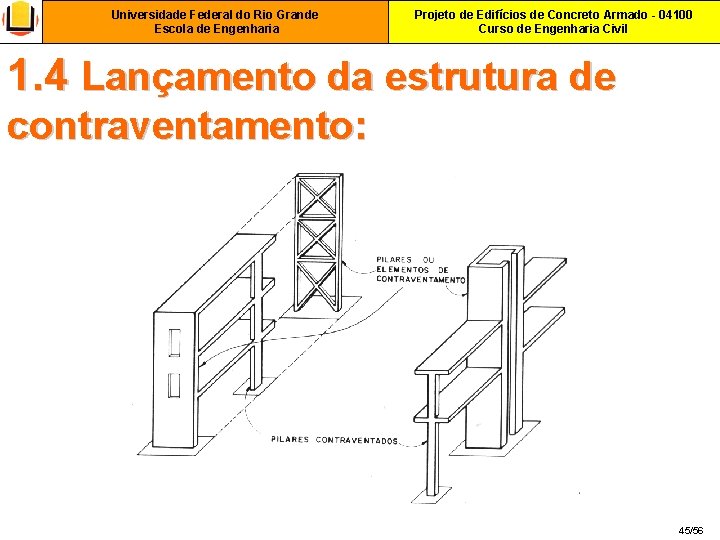 Universidade Federal do Rio Grande
Escola de Engenharia

Projeto de Edifícios de Concreto Armado - 04100
Curso de Engenharia Civil

1.4 Lançamento da estrutura de contraventamento:

PILARES OU ELEMENTOS DE CONTRAVENTAMENTO

PILARES CONTRAVENTADOS

45/56